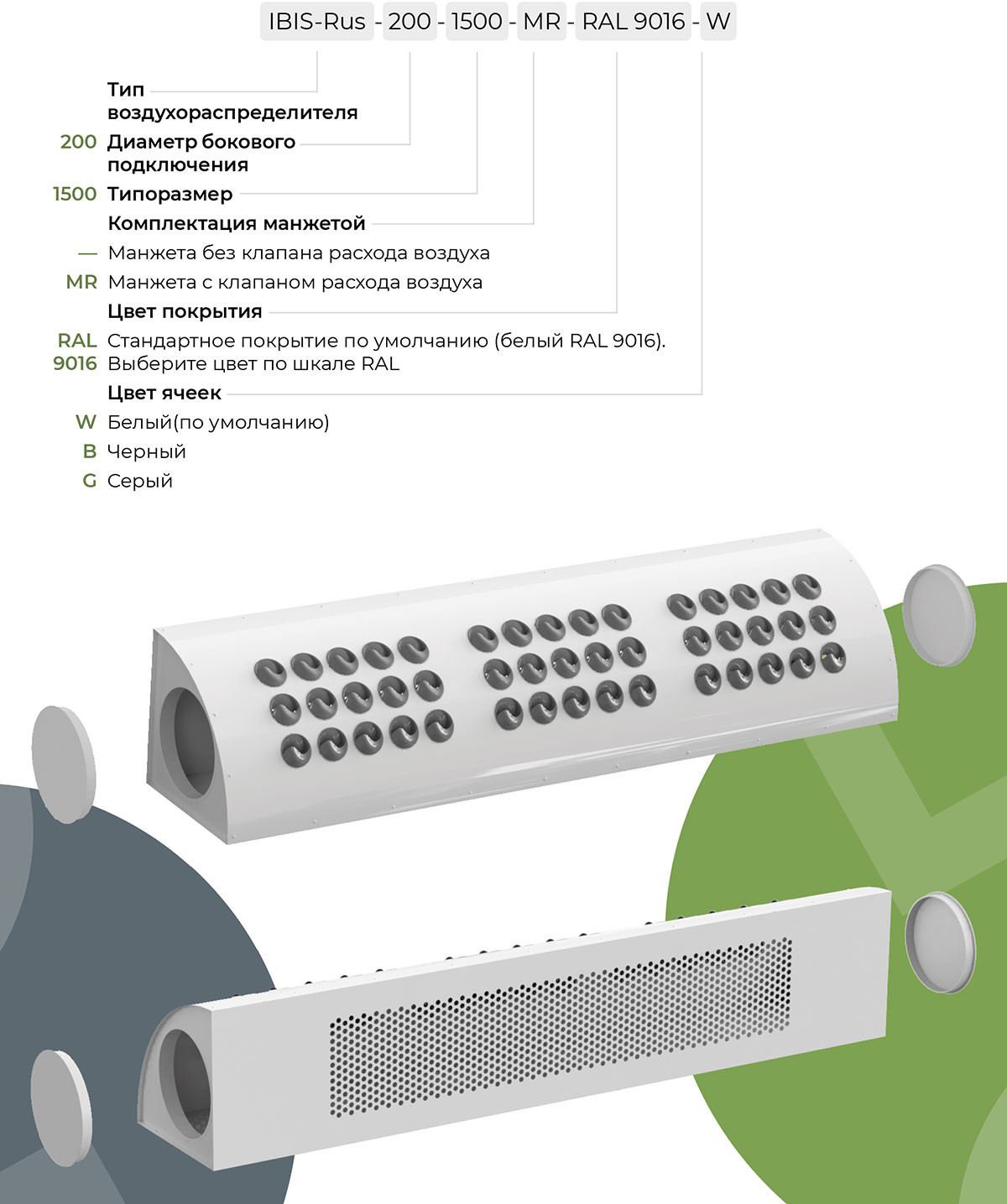 IBIS-Rus - 200 - 1500 - MR - RAL 9016 - W

Тип воздухораспределителя

200 Диаметр бокового подключения

1500 Типоразмер

Комплектация манжетой

— Манжета без клапана расхода воздуха

MR Манжета с клапаном расхода воздуха

Цвет покрытия

RAL 9016 Стандартное покрытие по умолчанию (белый RAL 9016). Выберите цвет по шкале RAL

Цвет ячеек

W Белый(по умолчанию)

B Черный

G Серый